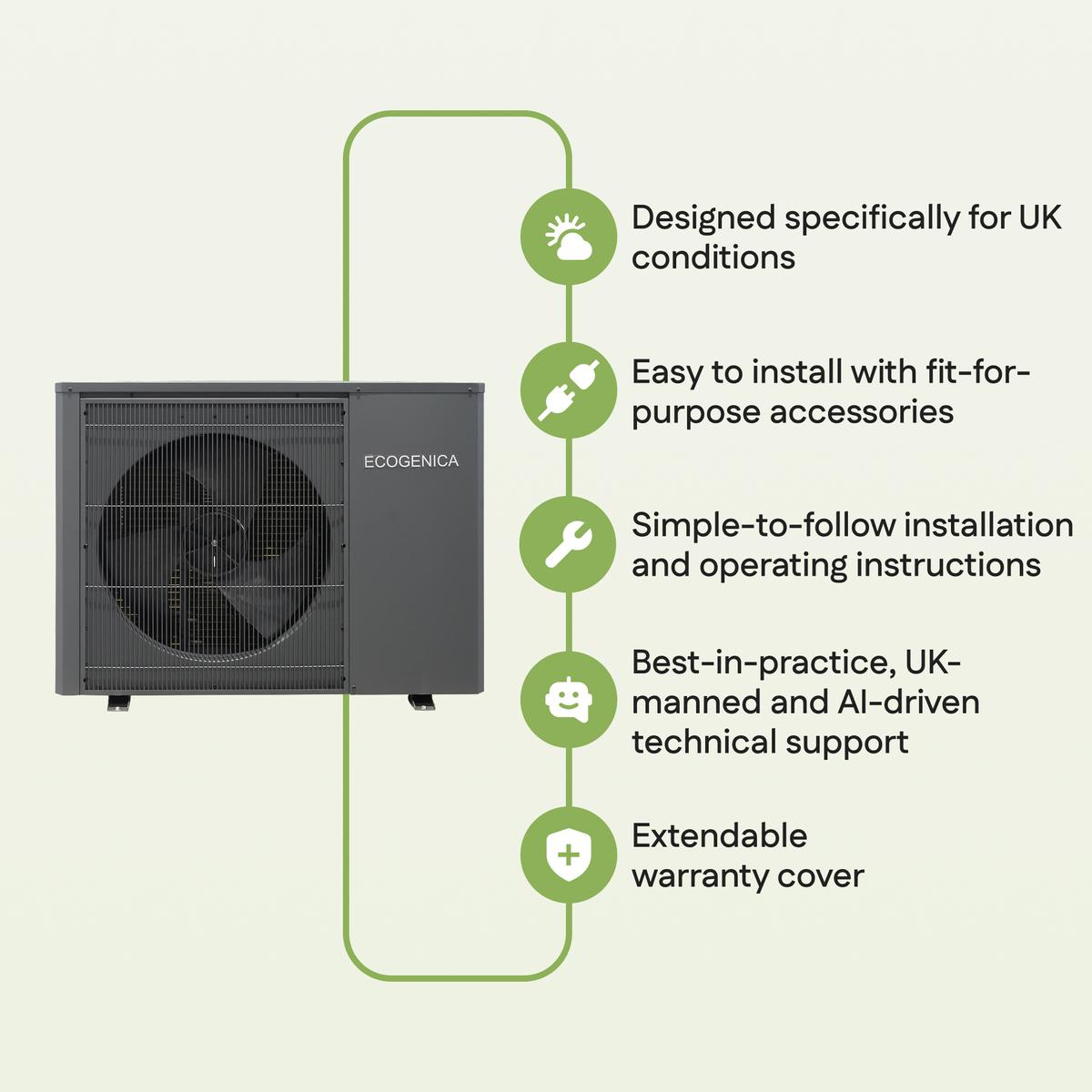 ECOGENICA

Designed specifically for UK conditions

Easy to install with fit-for-purpose accessories

Simple-to-follow installation and operating instructions

Best-in-practice, UK-manned and AI-driven technical support

Extendable warranty cover